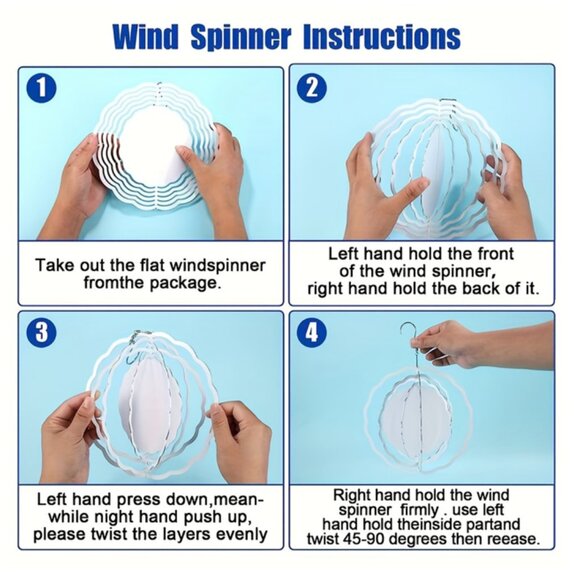 Wind Spinner Instructions

1

Take out the flat windspinner fromthe package.

2

Left hand hold the front of the wind spinner, right hand hold the back of it.

3

Left hand press down,meanwhile night hand push up, please twist the layers evenly

4

Right hand hold the wind spinner firmly . use left hand hold theinside partand twist 45-90 degrees then reease.